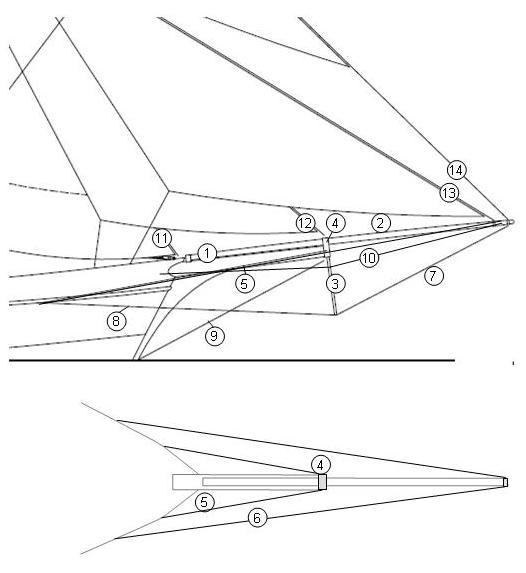 14
13
12
4
2
11
1
10
5
3
7
8
9
4
5
6